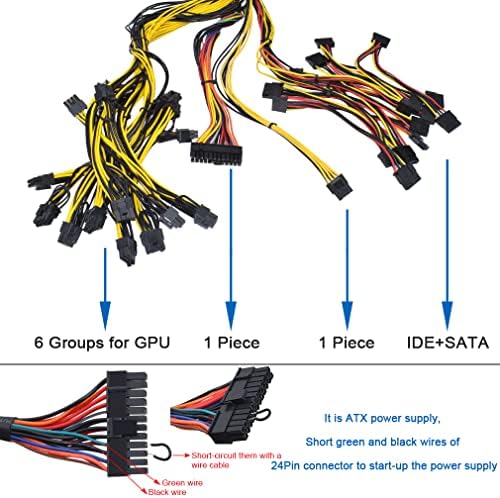 6 Groups for GPU

1 Piece

1 Piece

IDE+SATA

Short-circuit them with a wire cable

Green wire

Black wire

It is ATX power supply,

Short green and black wires of

24Pin connector to start-up the power supply