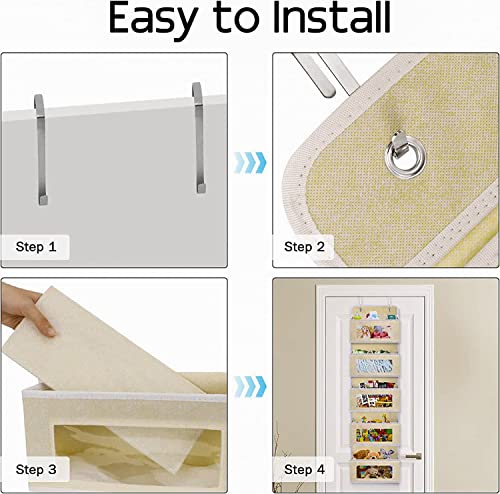 Easy to Install

Step 1

Step 2

Step 3

Step 4