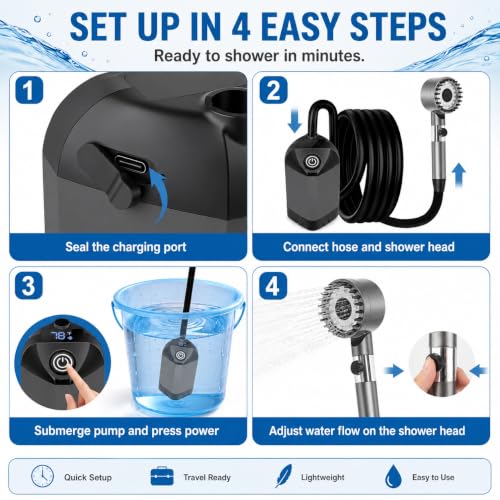 SET UP IN 4 EASY STEPS

Ready to shower in minutes.

1

Seal the charging port

2

Connect hose and shower head

3

78

Submerge pump and press power

4

Adjust water flow on the shower head

Quick Setup

Travel Ready

Lightweight

Easy to Use