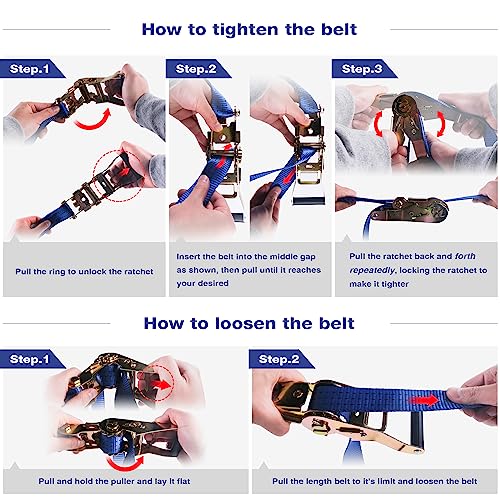 How to tighten the belt

Step.1

Pull the ring to unlock the ratchet

Step.2

Insert the belt into the middle gap as shown, then pull until it reaches your desired

Step.3

Pull the ratchet back and forth repeatedly, locking the ratchet to make it tighter

How to loosen the belt

Step.1

Pull and hold the puller and lay it flat

Step.2

Pull the length belt to it's limit and loosen the belt