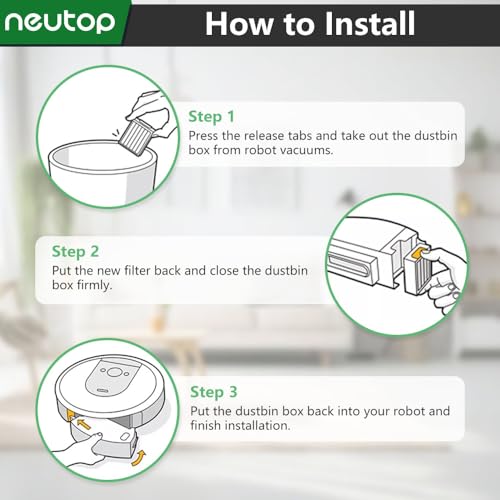 neutop

How to Install

Step 1
Press the release tabs and take out the dustbin box from robot vacuums.

Step 2
Put the new filter back and close the dustbin box firmly.

Step 3
Put the dustbin box back into your robot and finish installation.