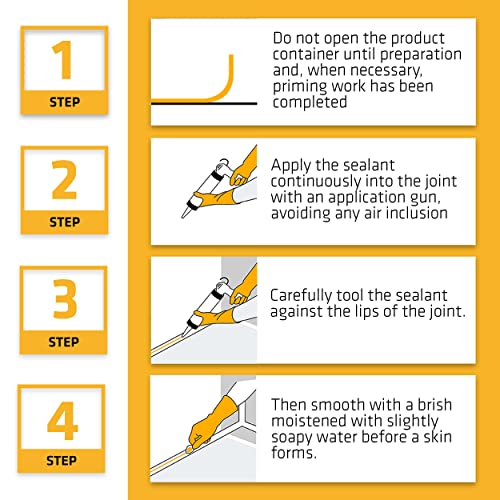 1
STEP

Do not open the product container until preparation and, when necessary, priming work has been completed

2
STEP

Apply the sealant continuously into the joint with an application gun, avoiding any air inclusion

3
STEP

Carefully tool the sealant against the lips of the joint.

4
STEP

Then smooth with a brish moistened with slightly soapy water before a skin forms.