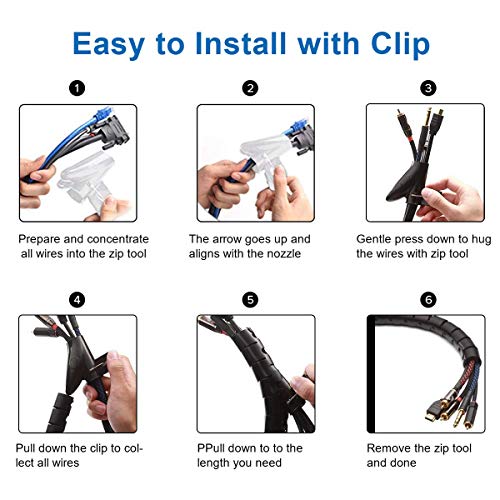 Easy to Install with Clip

1

Prepare and concentrate all wires into the zip tool

2

The arrow goes up and aligns with the nozzle

3

Gentle press down to hug the wires with zip tool

4

Pull down the clip to collect all wires

5

PPull down to to the length you need

6

Remove the zip tool and done