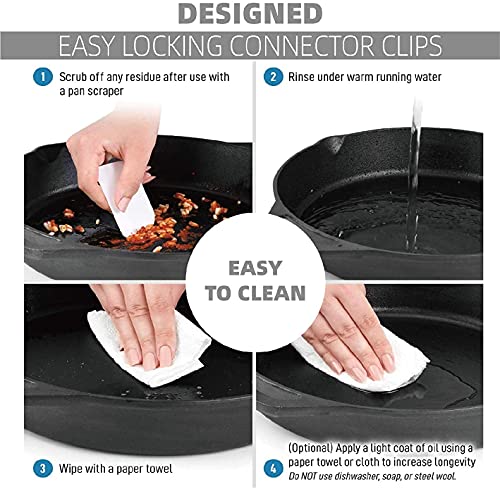 DESIGNED

EASY LOCKING CONNECTOR CLIPS

1 Scrub off any residue after use with a pan scraper

2 Rinse under warm running water

EASY TO CLEAN

3 Wipe with a paper towel

4 (Optional) Apply a light coat of oil using a paper towel or cloth to increase longevity
Do NOT use dishwasher, soap, or steel wool.