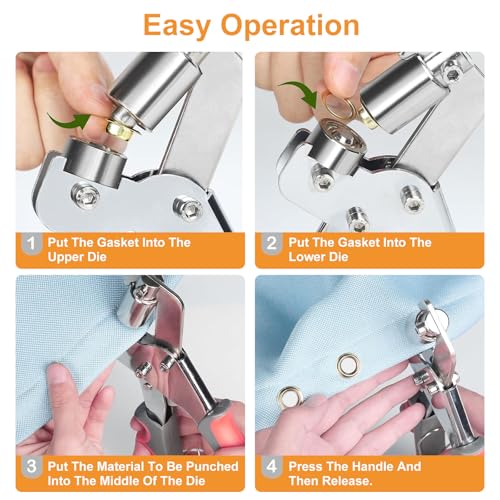 Easy Operation

1 Put The Gasket Into The Upper Die

2 Put The Gasket Into The Lower Die

3 Put The Material To Be Punched Into The Middle Of The Die

4 Press The Handle And Then Release.