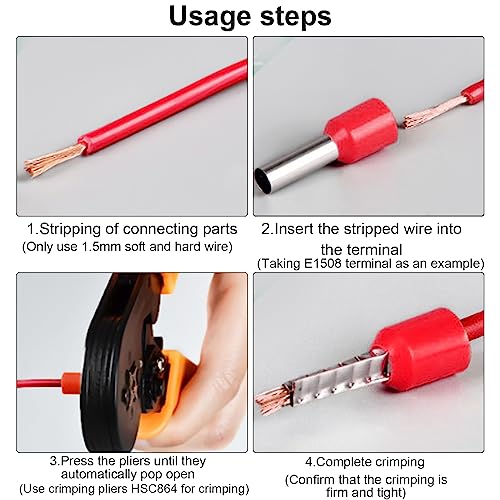 Usage steps

1.Stripping of connecting parts
(Only use 1.5mm soft and hard wire)

2.Insert the stripped wire into the terminal
(Taking E1508 terminal as an example)

3.Press the pliers until they automatically pop open
(Use crimping pliers HSC864 for crimping)

4.Complete crimping
(Confirm that the crimping is firm and tight)