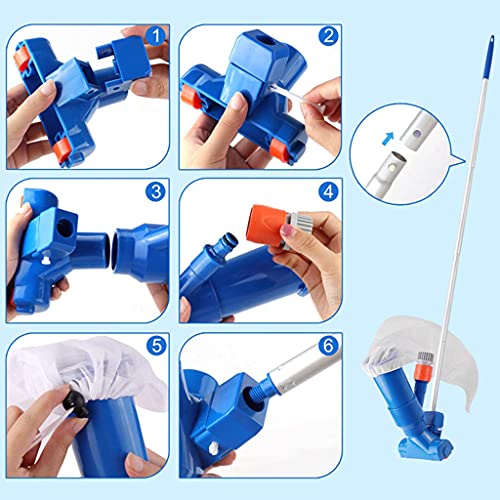 1
2
3
4
5
6