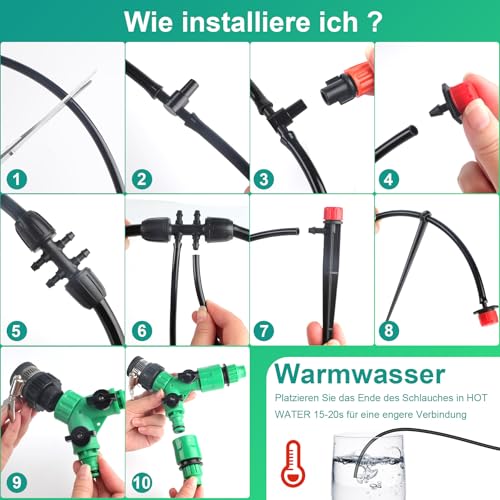 Wie installiere ich ?

1

2

3

4

5

6

7

8

9

10

Warmwasser

Platzieren Sie das Ende des Schlauches in HOT WATER 15-20s für eine engere Verbindung