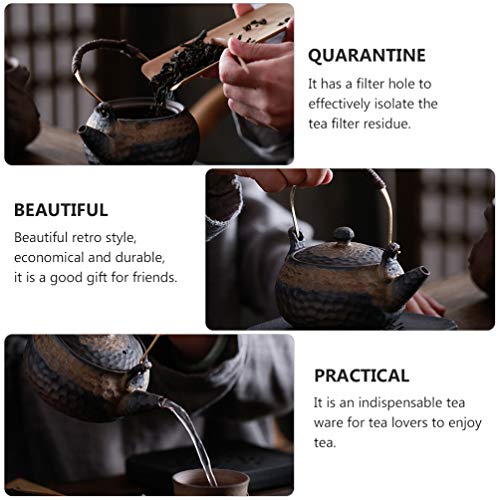 QUARANTINE

It has a filter hole to effectively isolate the tea filter residue.

BEAUTIFUL

Beautiful retro style, economical and durable, it is a good gift for friends.

PRACTICAL

It is an indispensable tea ware for tea lovers to enjoy tea.