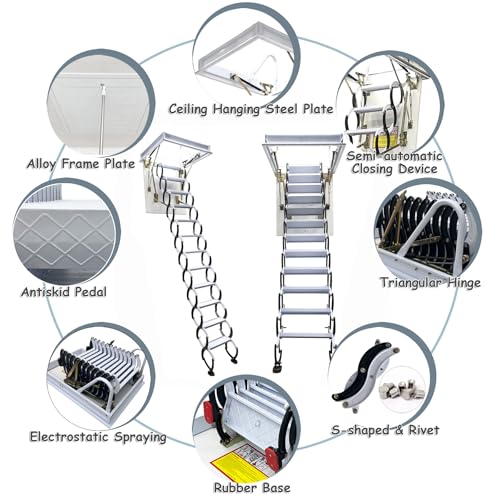 Ceiling Hanging Steel Plate

Alloy Frame Plate

Semi-automatic Closing Device

Antiskid Pedal

Triangular Hinge

Electrostatic Spraying

S-shaped & Rivet

Rubber Base