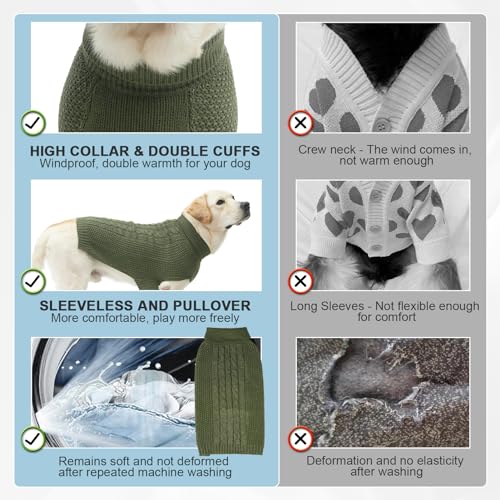 HIGH COLLAR & DOUBLE CUFFS
Windproof, double warmth for your dog

SLEEVELESS AND PULLOVER
More comfortable, play more freely

Remains soft and not deformed after repeated machine washing

Crew neck - The wind comes in, not warm enough

Long Sleeves - Not flexible enough for comfort

Deformation and no elasticity after washing