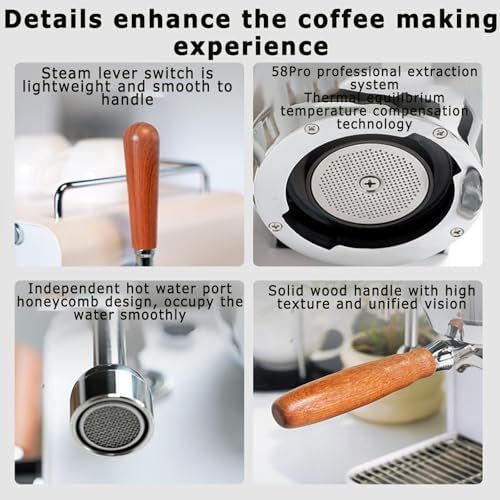 Details enhance the coffee making experience

Steam lever switch is lightweight and smooth to handle

58Pro professional extraction system
Thermal equilibrium temperature compensation technology

Independent hot water port honeycomb design, occupy the water smoothly

Solid wood handle with high texture and unified vision