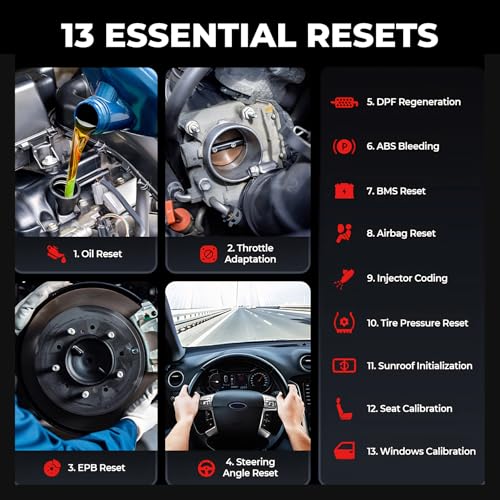 13 ESSENTIAL RESETS

1. Oil Reset

2. Throttle Adaptation

3. EPB Reset

4. Steering Angle Reset

5. DPF Regeneration

6. ABS Bleeding

7. BMS Reset

8. Airbag Reset

9. Injector Coding

10. Tire Pressure Reset

11. Sunroof Initialization

12. Seat Calibration

13. Windows Calibration