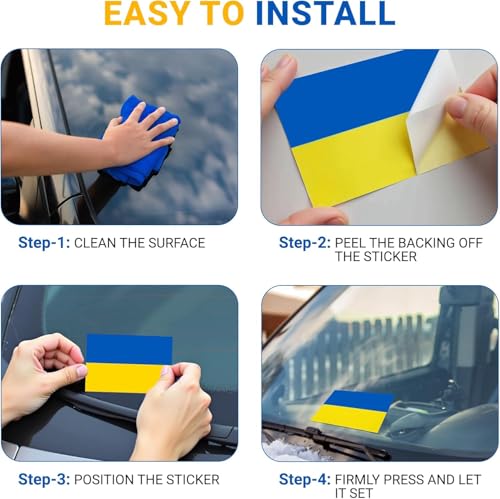 EASY TO INSTALL

Step-1: CLEAN THE SURFACE

Step-2: PEEL THE BACKING OFF THE STICKER

Step-3: POSITION THE STICKER

Step-4: FIRMLY PRESS AND LET IT SET