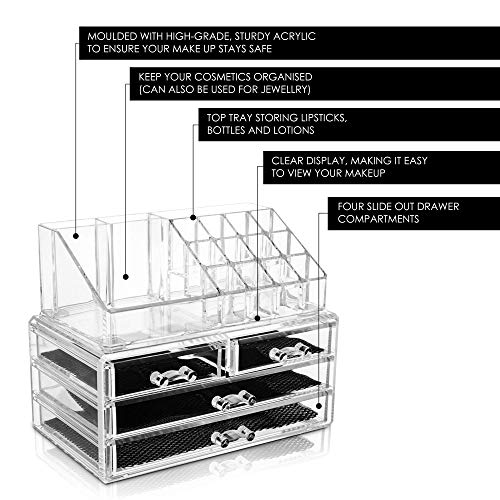 MOULDED WITH HIGH-GRADE, STURDY ACRYLIC TO ENSURE YOUR MAKE UP STAYS SAFE

KEEP YOUR COSMETICS ORGANISED (CAN ALSO BE USED FOR JEWELLRY)

TOP TRAY STORING LIPSTICKS, BOTTLES AND LOTIONS

CLEAR DISPLAY, MAKING IT EASY TO VIEW YOUR MAKEUP

FOUR SLIDE OUT DRAWER COMPARTMENTS