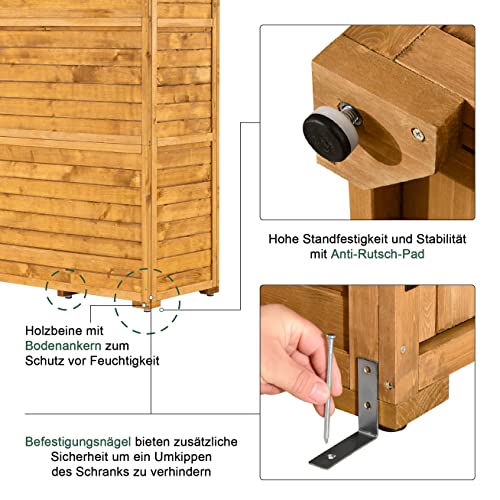 Hohe Standfestigkeit und Stabilität mit Anti-Rutsch-Pad

Holzbeine mit Bodenankern zum Schutz vor Feuchtigkeit

Befestigungsnägel bieten zusätzliche Sicherheit um ein Umkippen des Schranks zu verhindern