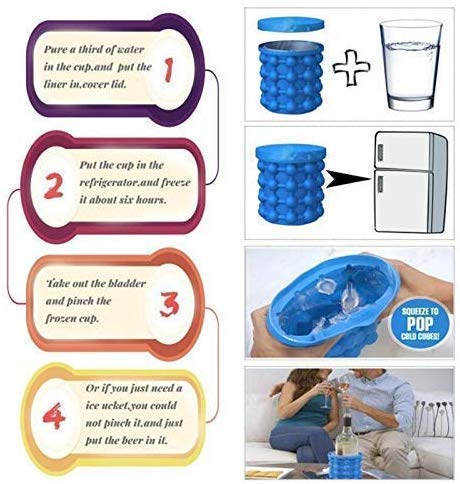 Pure a third of water in the cup,and put the liner in,cover lid.

1

2

Put the cup in the refrigerator,and freeze it about six hours.

Take out the bladder and pinch the frozen cup.

3

4

Or if you just need a ice ucket,you could not pinch it,and just put the beer in it.

SQUEEZE TO POP COLD CUBES!