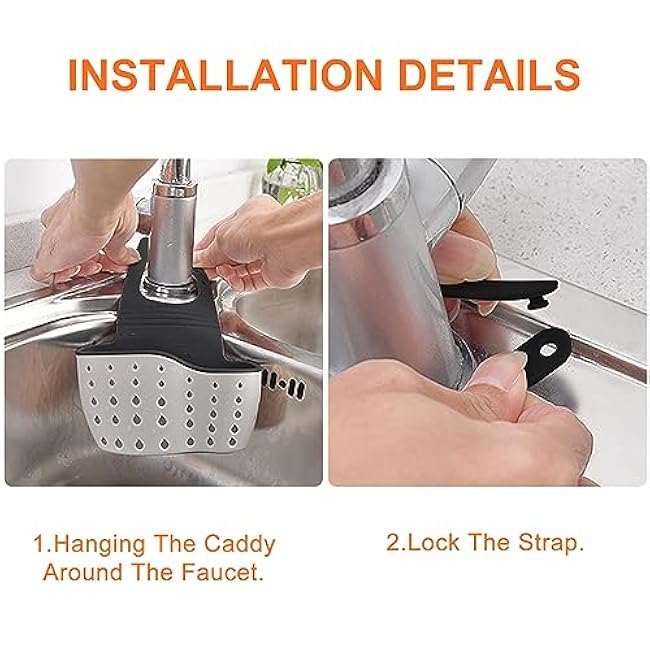 INSTALLATION DETAILS

1.Hanging The Caddy Around The Faucet.

2.Lock The Strap.