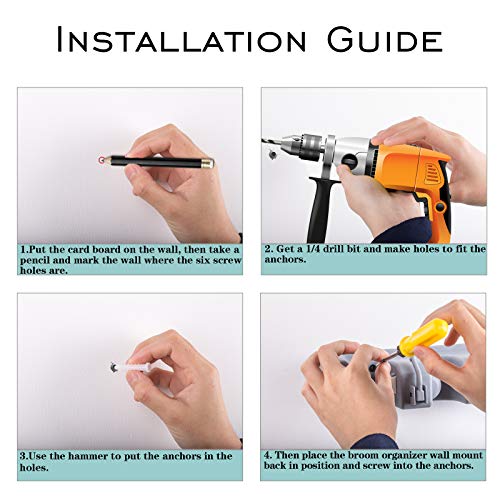 INSTALLATION GUIDE

1.Put the card board on the wall, then take a pencil and mark the wall where the six screw holes are.

2. Get a 1/4 drill bit and make holes to fit the anchors.

3.Use the hammer to put the anchors in the holes.

4. Then place the broom organizer wall mount back in position and screw into the anchors.