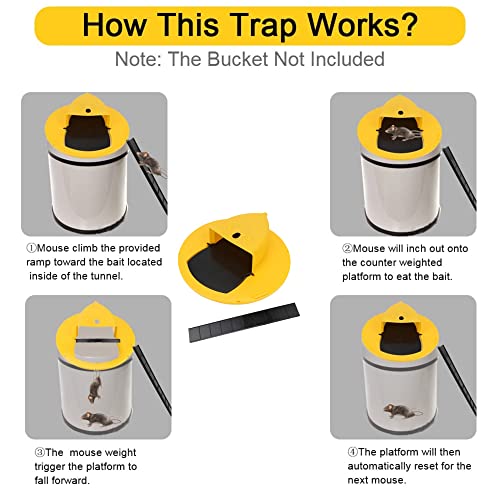 How This Trap Works?

Note: The Bucket Not Included

①Mouse climb the provided ramp toward the bait located inside of the tunnel.

②Mouse will inch out onto the counter weighted platform to eat the bait.

③The mouse weight trigger the platform to fall forward.

④The platform will then automatically reset for the next mouse.