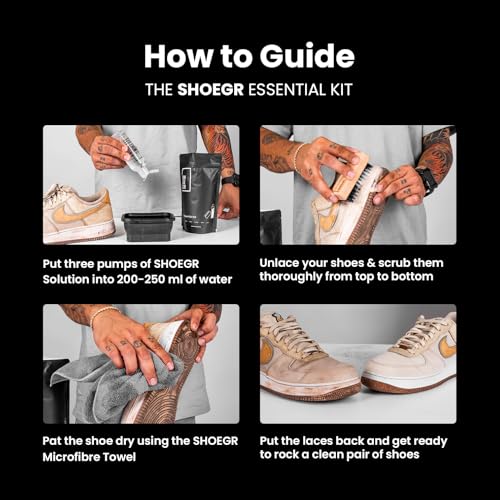 How to Guide

THE SHOEGR ESSENTIAL KIT

Put three pumps of SHOEGR Solution into 200-250 ml of water

Unlace your shoes & scrub them thoroughly from top to bottom

Pat the shoe dry using the SHOEGR Microfibre Towel

Put the laces back and get ready to rock a clean pair of shoes