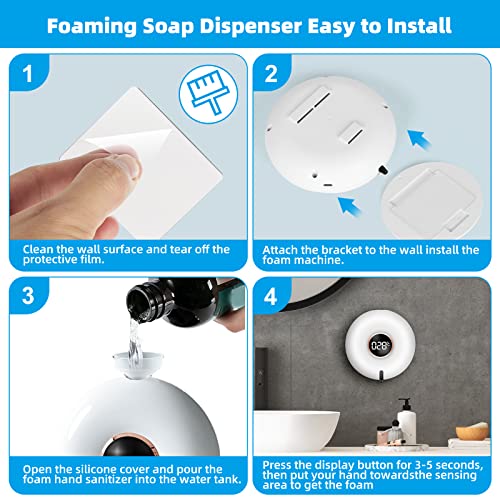 Foaming Soap Dispenser Easy to Install

1

Clean the wall surface and tear off the protective film.

2

Attach the bracket to the wall install the foam machine.

3

Open the silicone cover and pour the foam hand sanitizer into the water tank.

4

028

Press the display button for 3-5 seconds, then put your hand towardsthe sensing area to get the foam