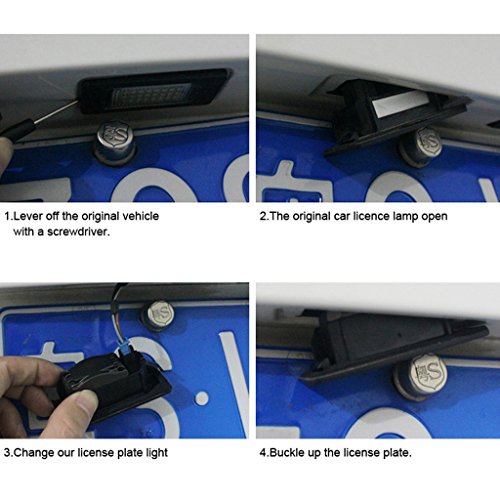 1.Lever off the original vehicle with a screwdriver.

2.The original car licence lamp open

3.Change our license plate light

4.Buckle up the license plate.