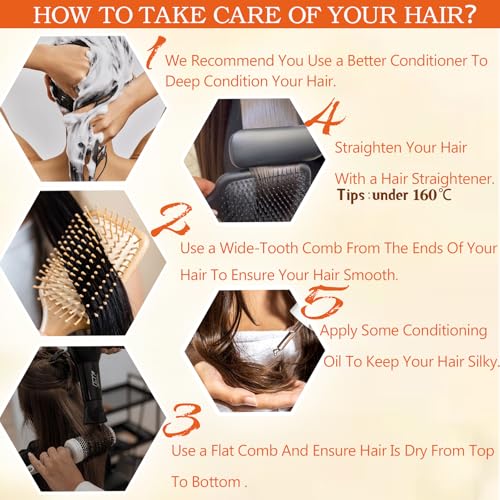 HOW TO TAKE CARE OF YOUR HAIR?

1 We Recommend You Use a Better Conditioner To Deep Condition Your Hair.

4 Straighten Your Hair

With a Hair Straightener.

Tips : under 160℃

2 Use a Wide-Tooth Comb From The Ends Of Your Hair To Ensure Your Hair Smooth.

5 Apply Some Conditioning Oil To Keep Your Hair Silky.

3 Use a Flat Comb And Ensure Hair Is Dry From Top To Bottom .