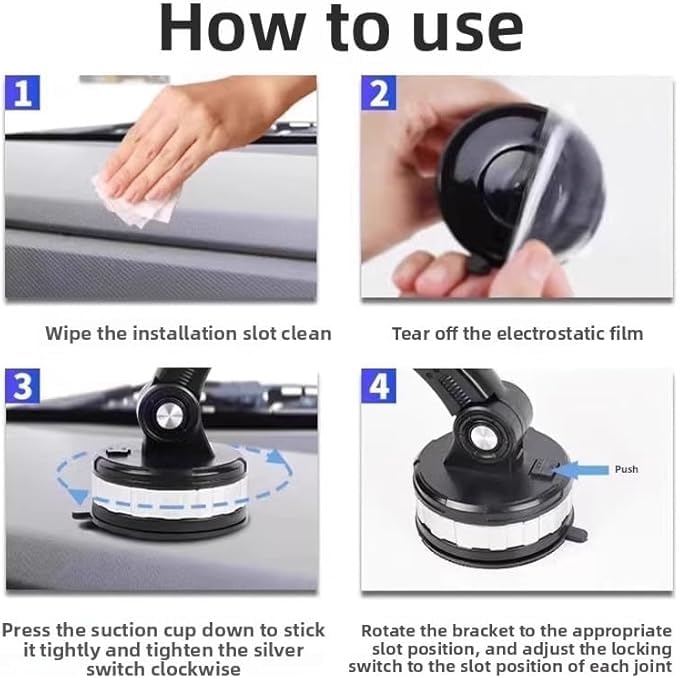 How to use

1

Wipe the installation slot clean

2

Tear off the electrostatic film

3

Press the suction cup down to stick it tightly and tighten the silver switch clockwise

4

Push

Rotate the bracket to the appropriate slot position, and adjust the locking switch to the slot position of each joint