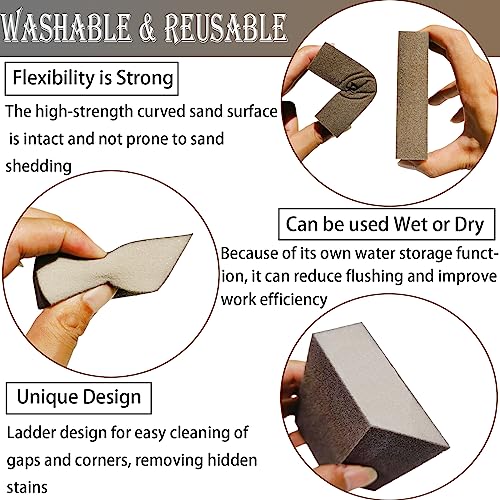 WASHABLE & REUSABLE

Flexibility is Strong

The high-strength curved sand surface is intact and not prone to sand shedding

Can be used Wet or Dry

Because of its own water storage function, it can reduce flushing and improve work efficiency

Unique Design

Ladder design for easy cleaning of gaps and corners, removing hidden stains