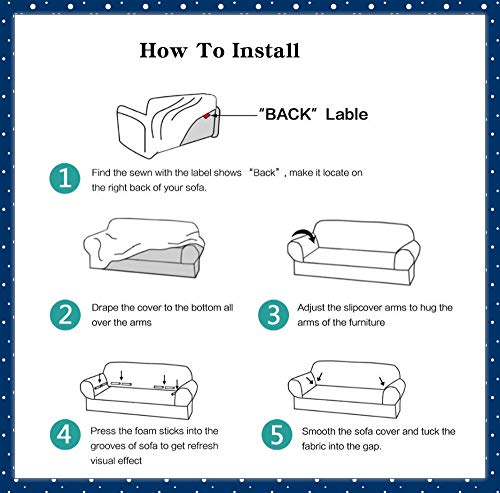 How To Install

"BACK" Lable

1 Find the sewn with the label shows "Back", make it locate on the right back of your sofa.

2 Drape the cover to the bottom all over the arms

3 Adjust the slipcover arms to hug the arms of the furniture

4 Press the foam sticks into the grooves of sofa to get refresh visual effect

5 Smooth the sofa cover and tuck the fabric into the gap.