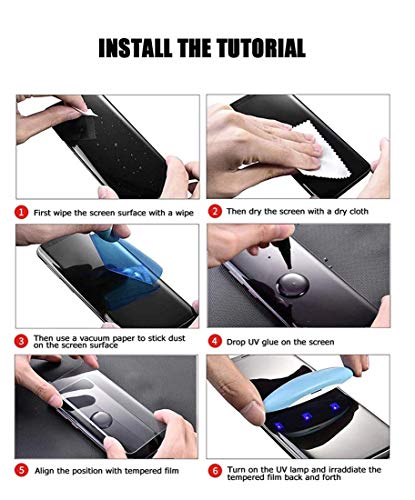 INSTALL THE TUTORIAL

1 First wipe the screen surface with a wipe

2 Then dry the screen with a dry cloth

3 Then use a vacuum paper to stick dust on the screen surface

4 Drop UV glue on the screen

5 Align the position with tempered film

6 Turn on the UV lamp and irraddiate the tempered film back and forth