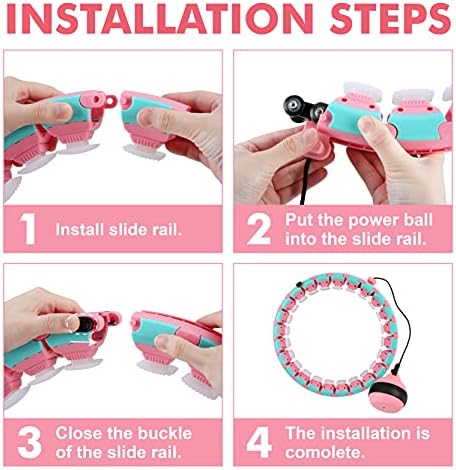 INSTALLATION STEPS

1 Install slide rail.

2 Put the power ball into the slide rail.

3 Close the buckle of the slide rail.

4 The installation is comolete.