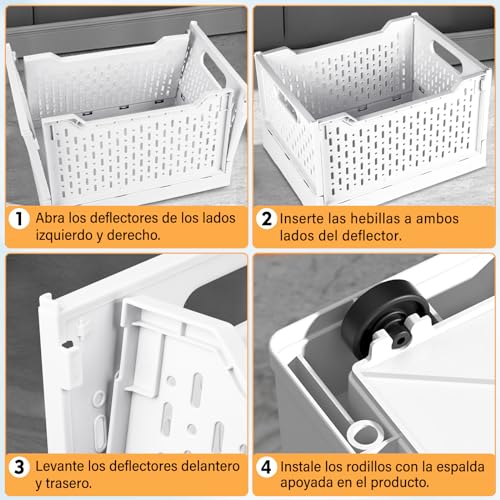 1 Abra los deflectores de los lados izquierdo y derecho.

2 Inserte las hebillas a ambos lados del deflector.

3 Levante los deflectores delantero y trasero.

4 Instale los rodillos con la espalda apoyada en el producto.