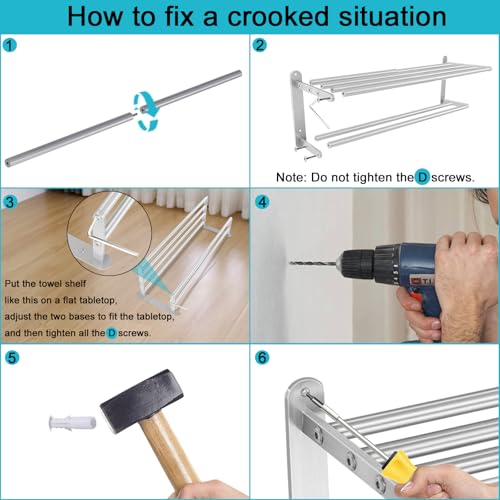 How to fix a crooked situation

1

2

Note: Do not tighten the D screws.

3

Put the towel shelf like this on a flat tabletop, adjust the two bases to fit the tabletop, and then tighten all the D screws.

4

5

6