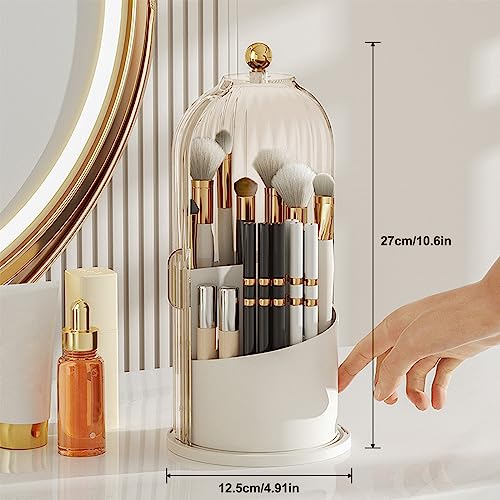 27cm/10.6in

12.5cm/4.91in