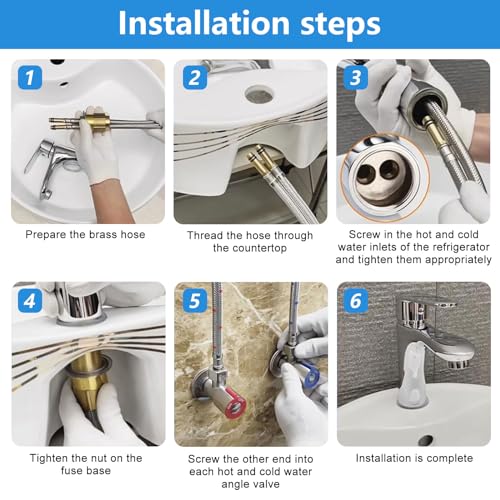 Installation steps

1

Prepare the brass hose

2

Thread the hose through the countertop

3

Screw in the hot and cold water inlets of the refrigerator and tighten them appropriately

4

Tighten the nut on the fuse base

5

Screw the other end into each hot and cold water angle valve

6

Installation is complete