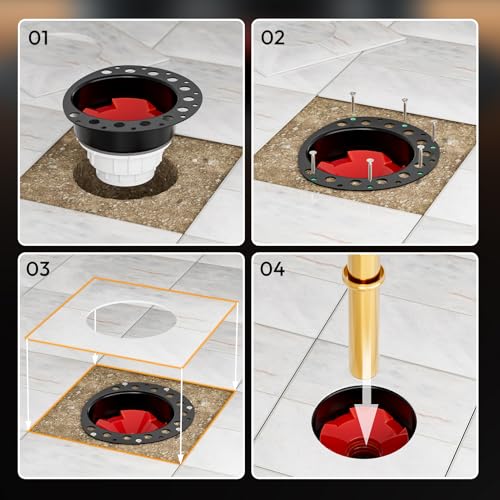 01

02

03

04