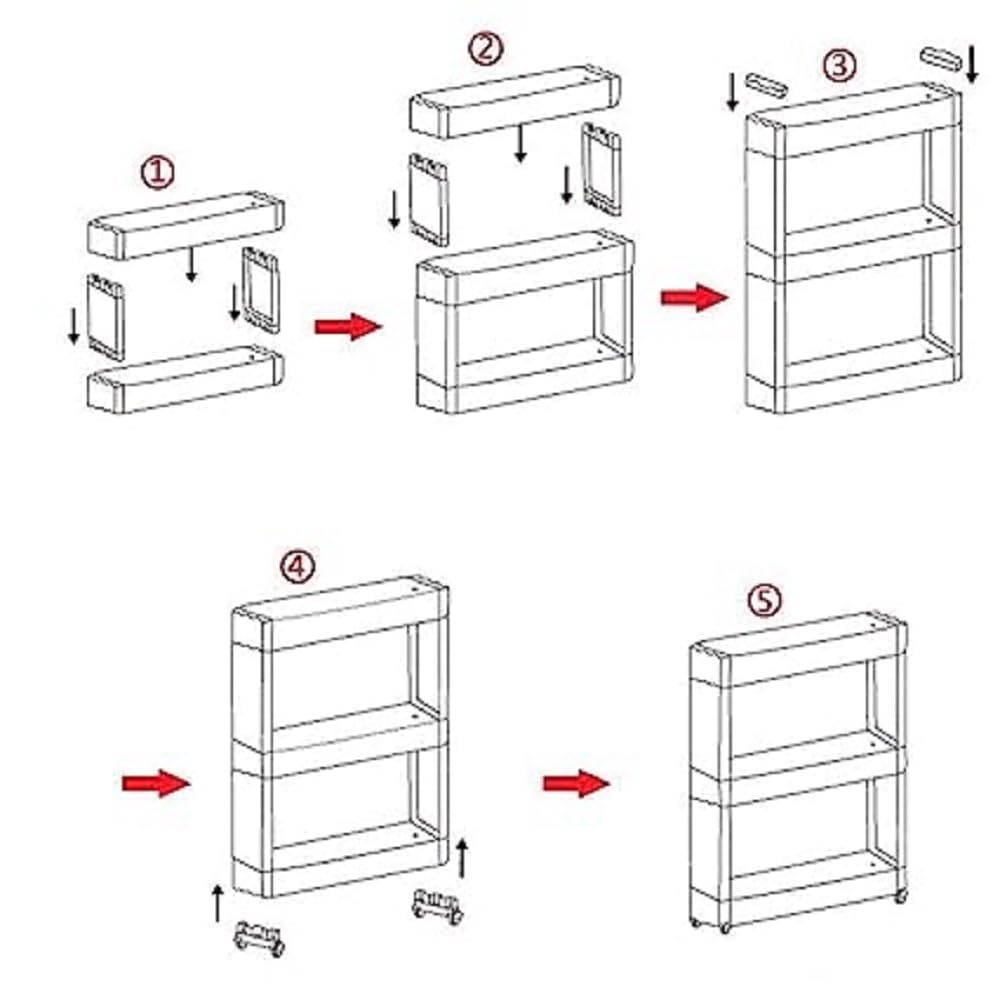 ①
②
③
④
⑤