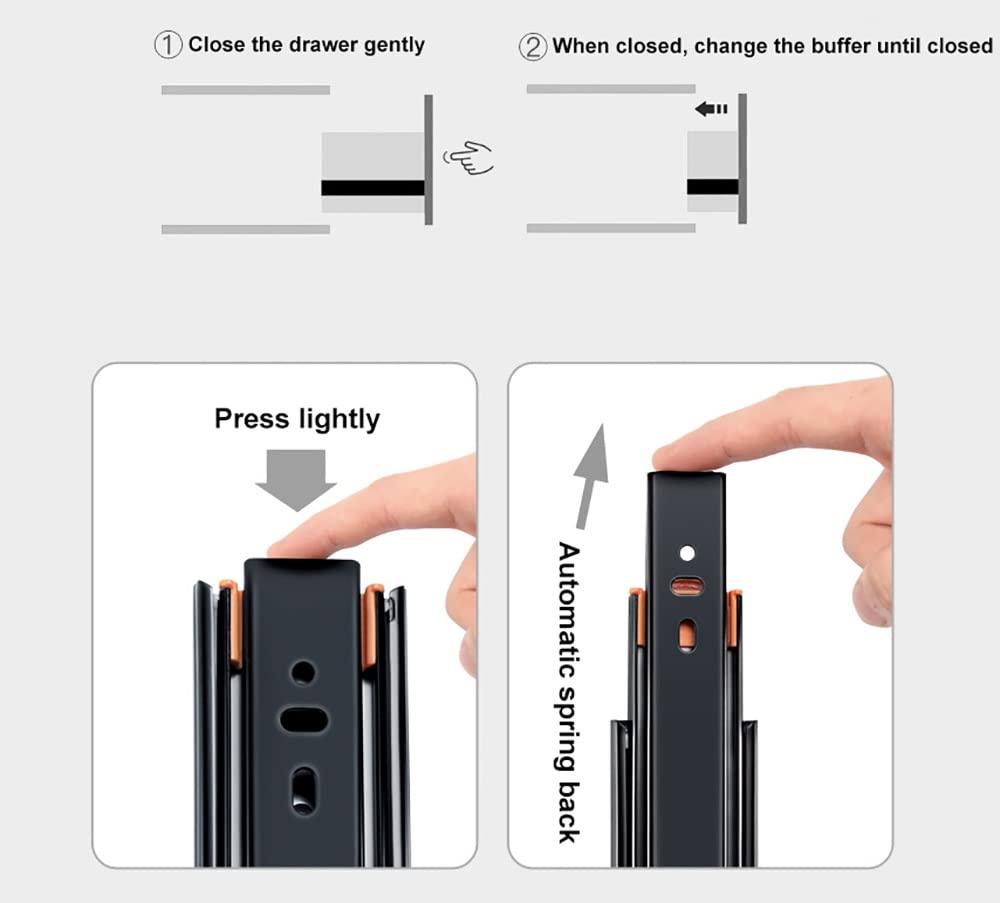 ① Close the drawer gently

② When closed, change the buffer until closed

Press lightly

Automatic spring back