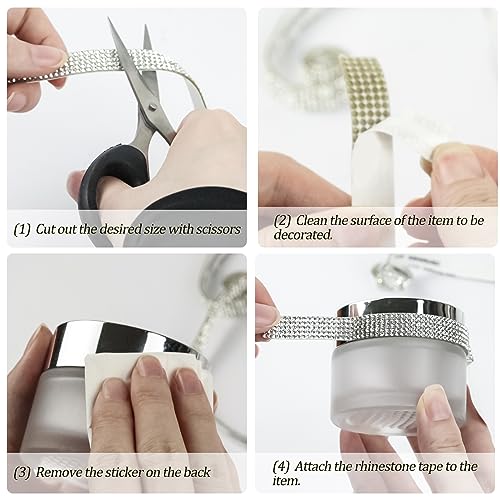 (1) Cut out the desired size with scissors

(2) Clean the surface of the item to be decorated.

(3) Remove the sticker on the back

(4) Attach the rhinestone tape to the item.