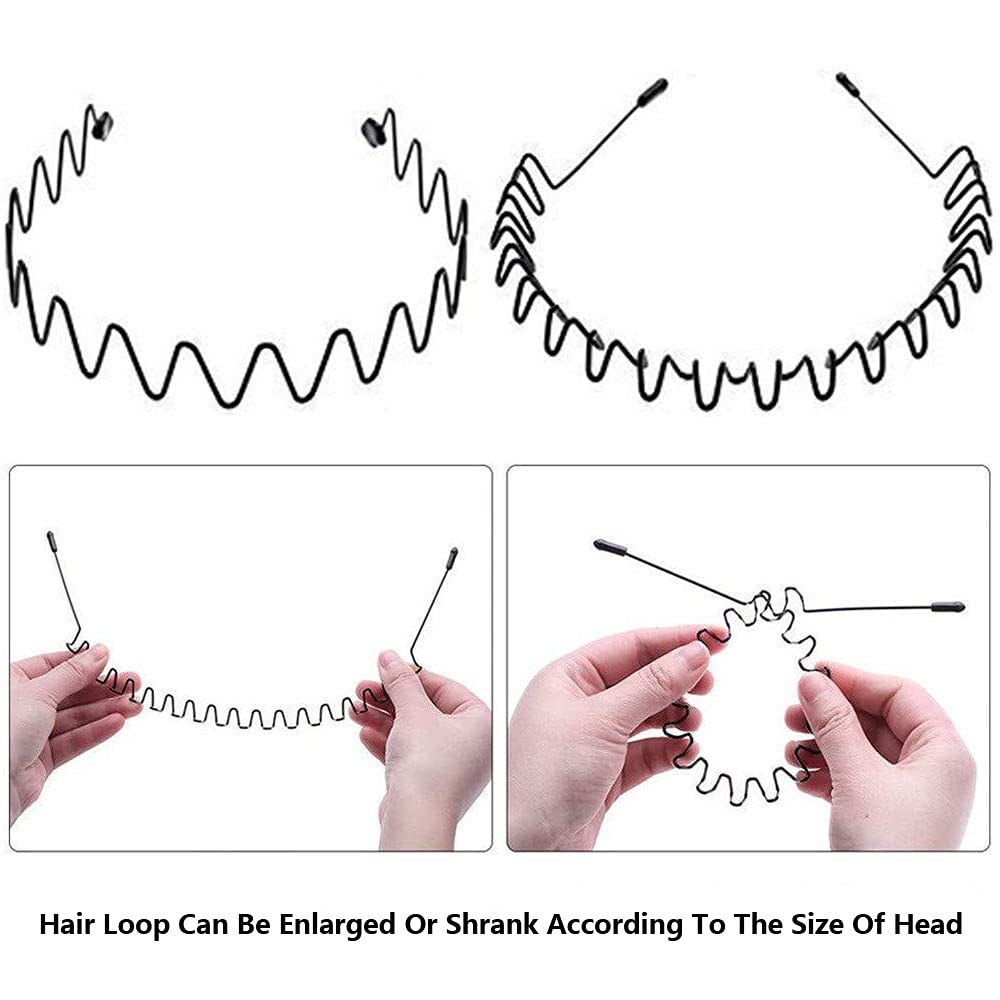 Hair Loop Can Be Enlarged Or Shrank According To The Size Of Head