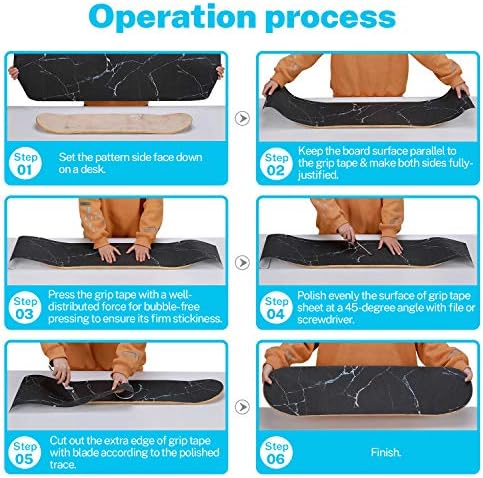 Operation process

Step 01
Set the pattern side face down on a desk.

Step 02
Keep the board surface parallel to the grip tape & make both sides fully-justified.

Step 03
Press the grip tape with a well-distributed force for bubble-free pressing to ensure its firm stickiness.

Step 04
Polish evenly the surface of grip tape sheet at a 45-degree angle with file or screwdriver.

Step 05
Cut out the extra edge of grip tape with blade according to the polished trace.

Step 06
Finish.