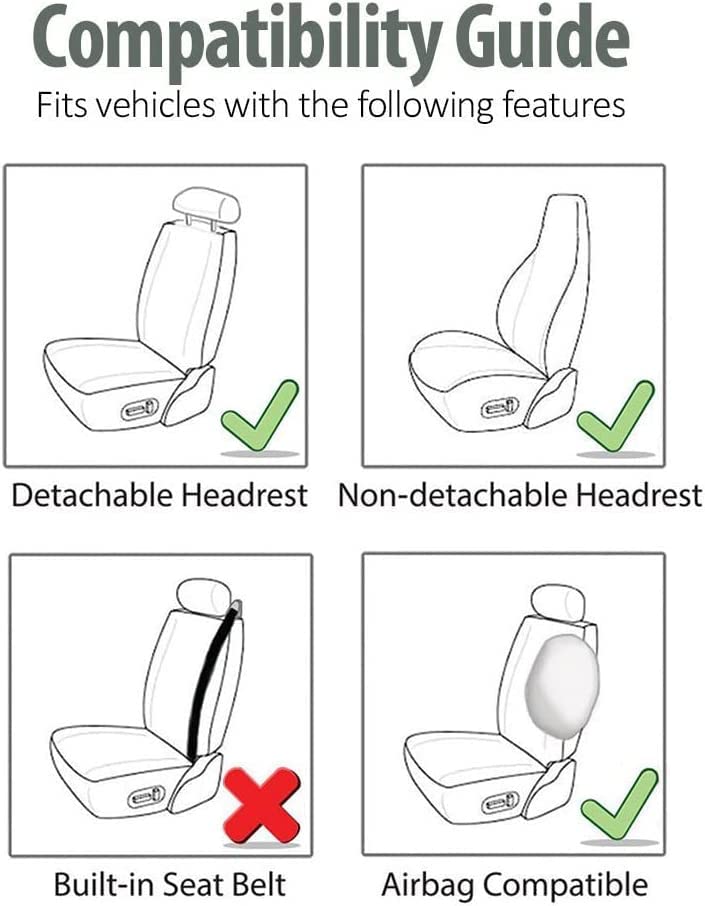 Compatibility Guide
Fits vehicles with the following features

Detachable Headrest

Non-detachable Headrest

Built-in Seat Belt

Airbag Compatible