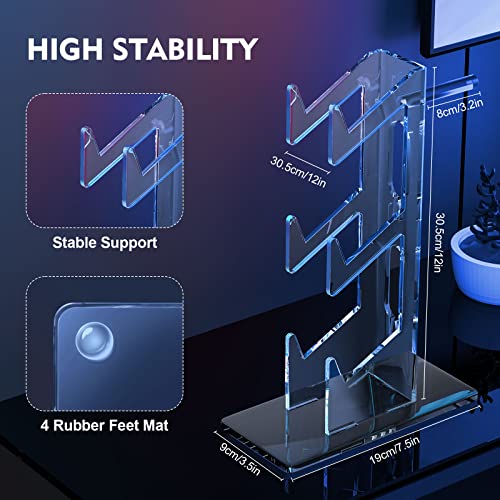 HIGH STABILITY

Stable Support

4 Rubber Feet Mat

8cm/3.2in

30.5cm/12in

30.5cm/12in

9cm/3.5in

19cm/7.5in