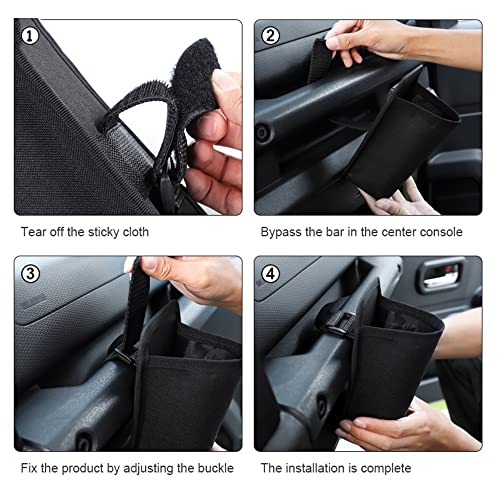 ①

Tear off the sticky cloth

②

Bypass the bar in the center console

③

Fix the product by adjusting the buckle

④

The installation is complete