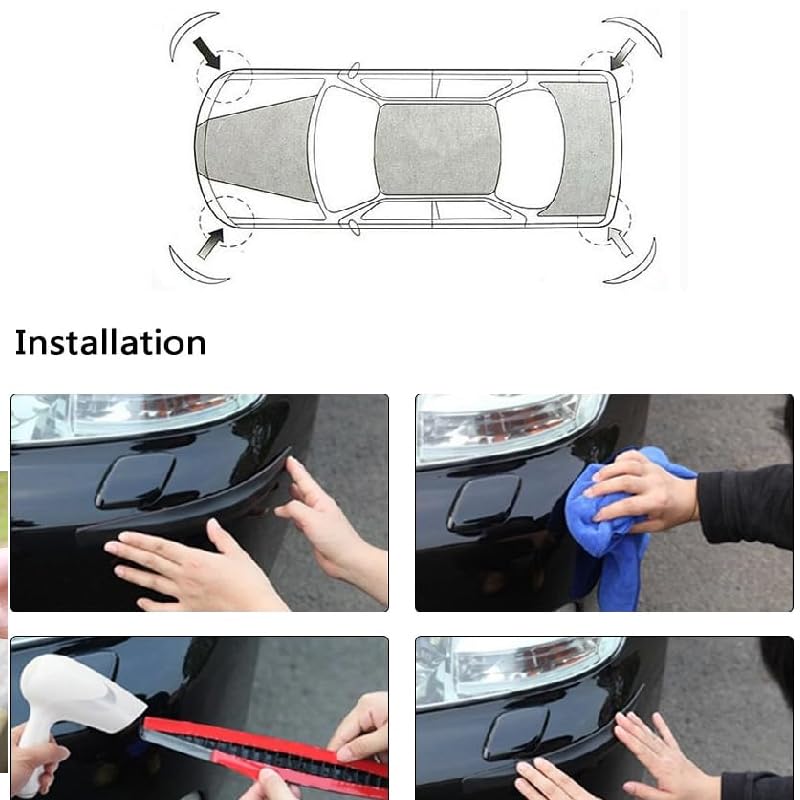 Installation