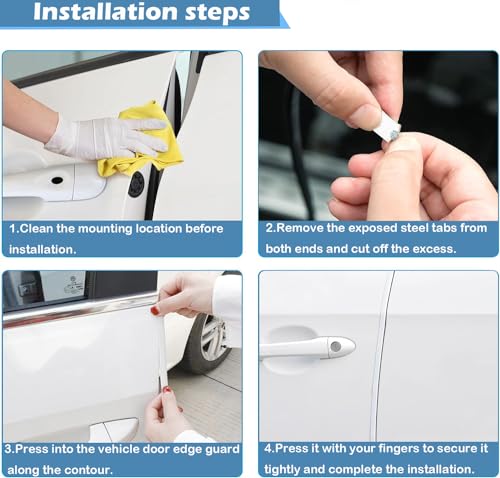 Installation steps

1.Clean the mounting location before installation.

2.Remove the exposed steel tabs from both ends and cut off the excess.

3.Press into the vehicle door edge guard along the contour.

4.Press it with your fingers to secure it tightly and complete the installation.