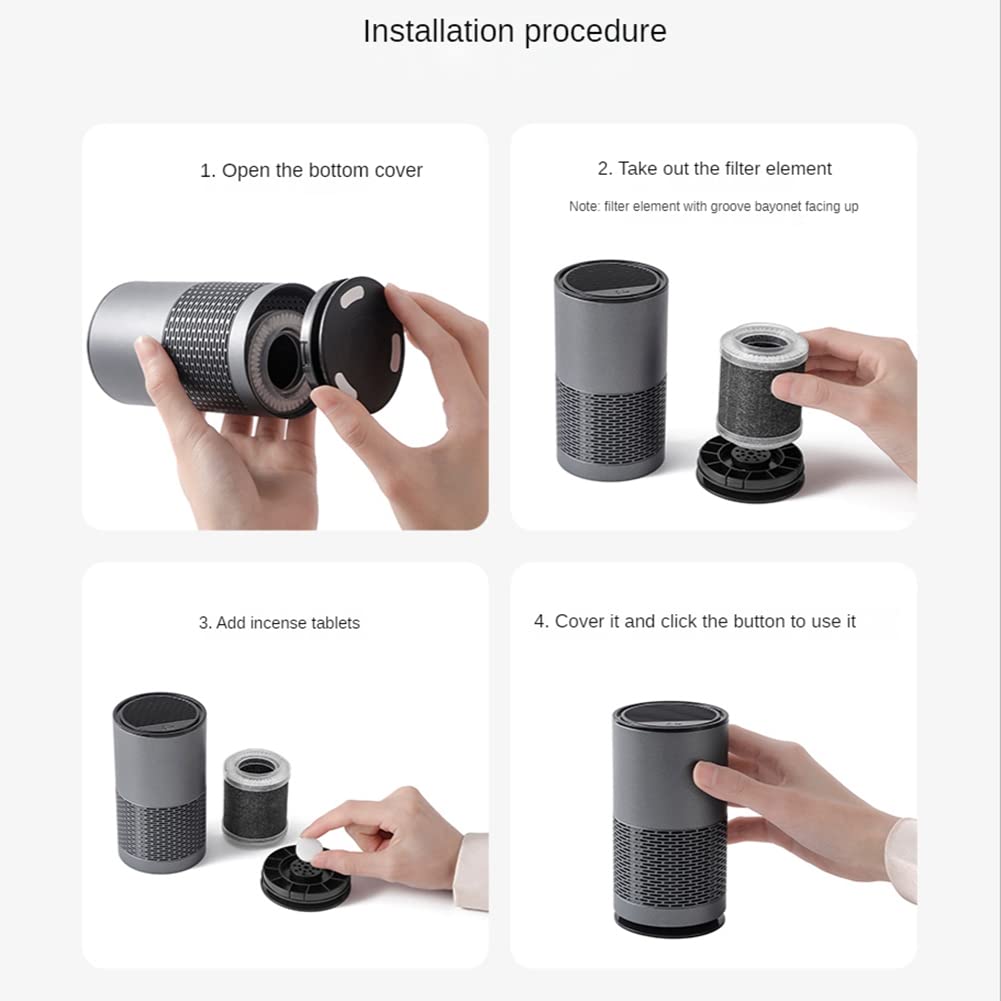 Installation procedure

1. Open the bottom cover

2. Take out the filter element

Note: filter element with groove bayonet facing up

3. Add incense tablets

4. Cover it and click the button to use it