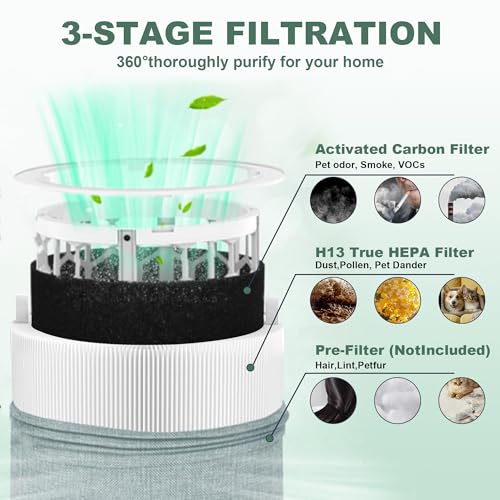 3-STAGE FILTRATION
360°thoroughly purify for your home

Activated Carbon Filter
Pet odor, Smoke, VOCs

H13 True HEPA Filter
Dust,Pollen, Pet Dander

Pre-Filter (NotIncluded)
Hair,Lint,Petfur